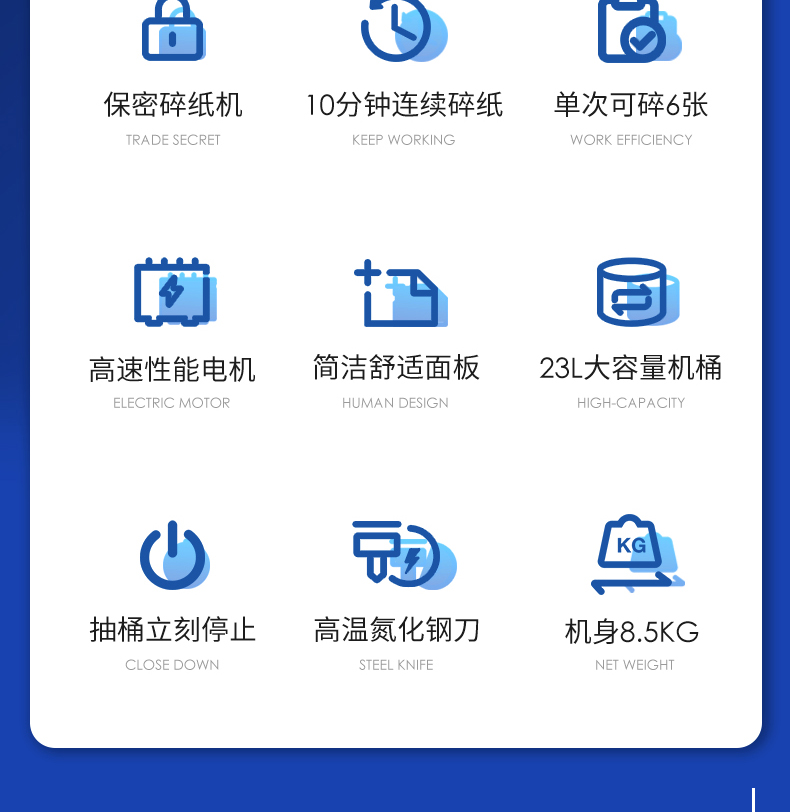 保密碎纸机
TRADE SECRET

10分钟连续碎纸
KEEP WORKING

单次可碎6张
WORK EFFICIENCY

高速性能电机
ELECTRIC MOTOR

简洁舒适面板
HUMAN DESIGN

23L大容量机桶
HIGH-CAPACITY

抽桶立刻停止
CLOSE DOWN

高温氮化钢刀
STEEL KNIFE

KG

机身8.5KG
NET WEIGHT