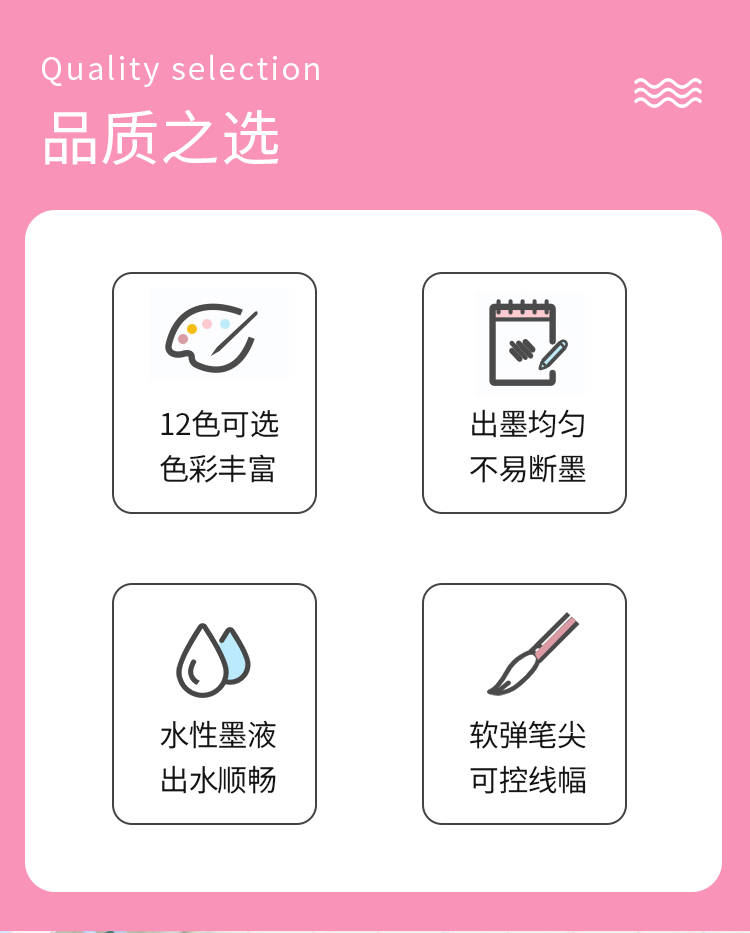 Quality selection
品质之选

12色可选
色彩丰富

出墨均匀
不易断墨

水性墨液
出水顺畅

软弹笔尖
可控线幅